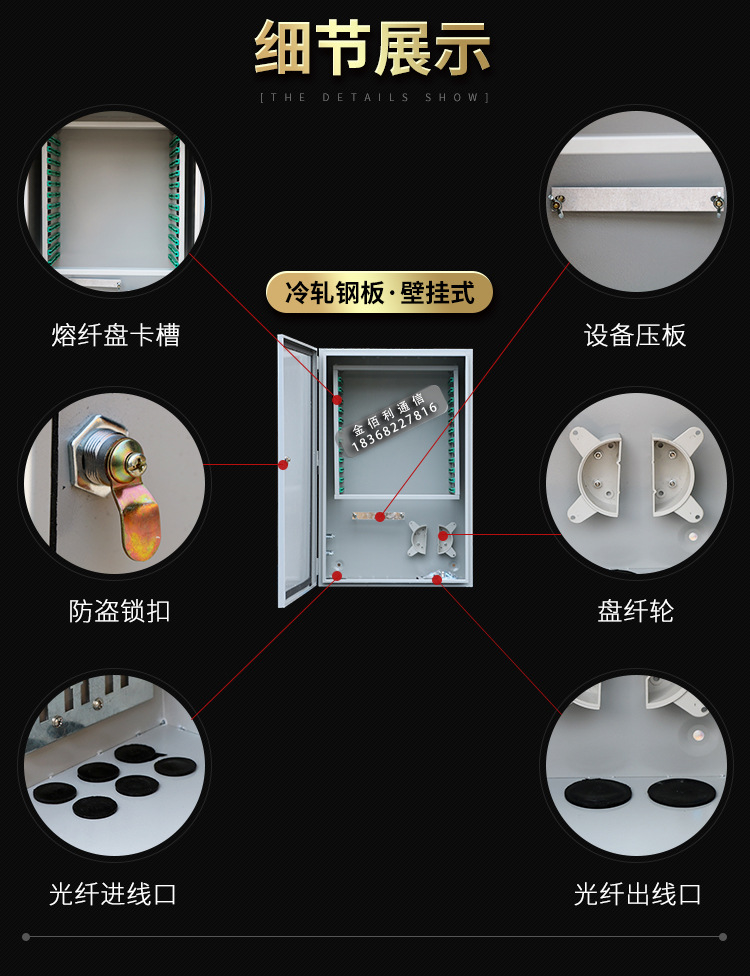 细节展示
[THE DETAILS SHOW]

冷轧钢板·壁挂式

熔纤盘卡槽

设备压板

金佰利通信
18368227816

防盗锁扣

盘纤轮

光纤进线口

光纤出线口